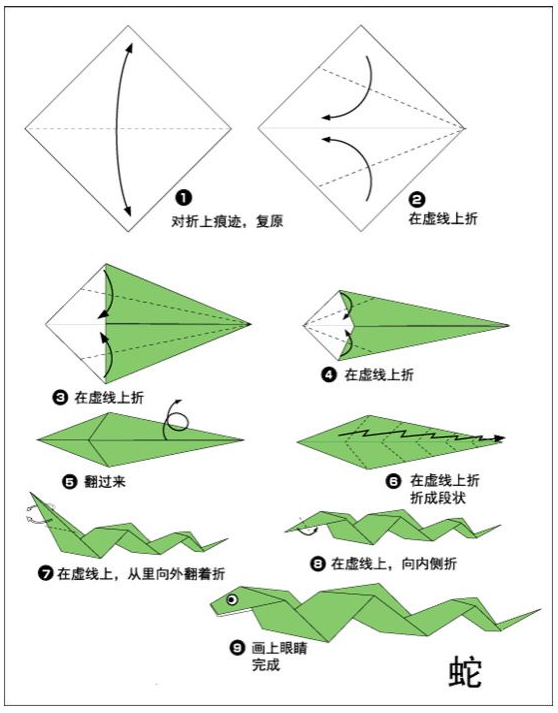 ❶ 对折上痕迹，复原

❷ 在虚线上折

❸ 在虚线上折

❹ 在虚线上折

❺ 翻过来

❻ 在虚线上折
折成段状

❼ 在虚线上，从里向外翻着折

❽ 在虚线上，向内侧折

❾ 画上眼睛
完成

蛇