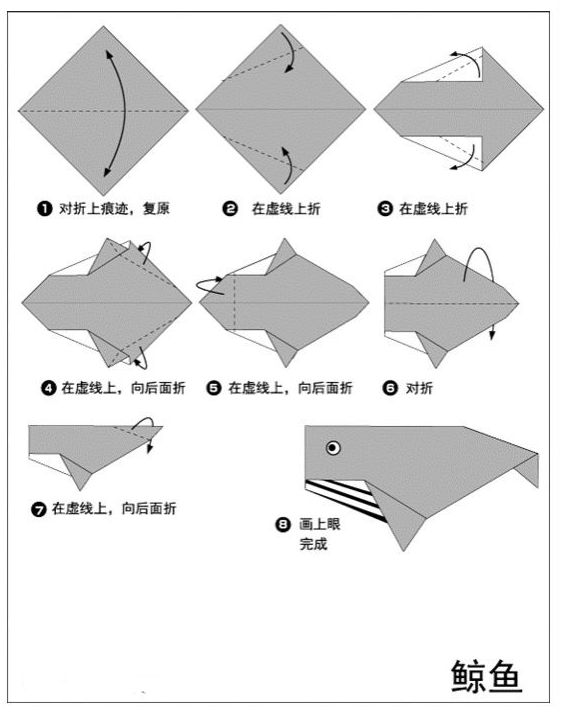 ❶ 对折上痕迹，复原

❷ 在虚线上折

❸ 在虚线上折

❹ 在虚线上，向后面折

❺ 在虚线上，向后面折

❻ 对折

❼ 在虚线上，向后面折

❽ 画上眼
完成

鲸鱼