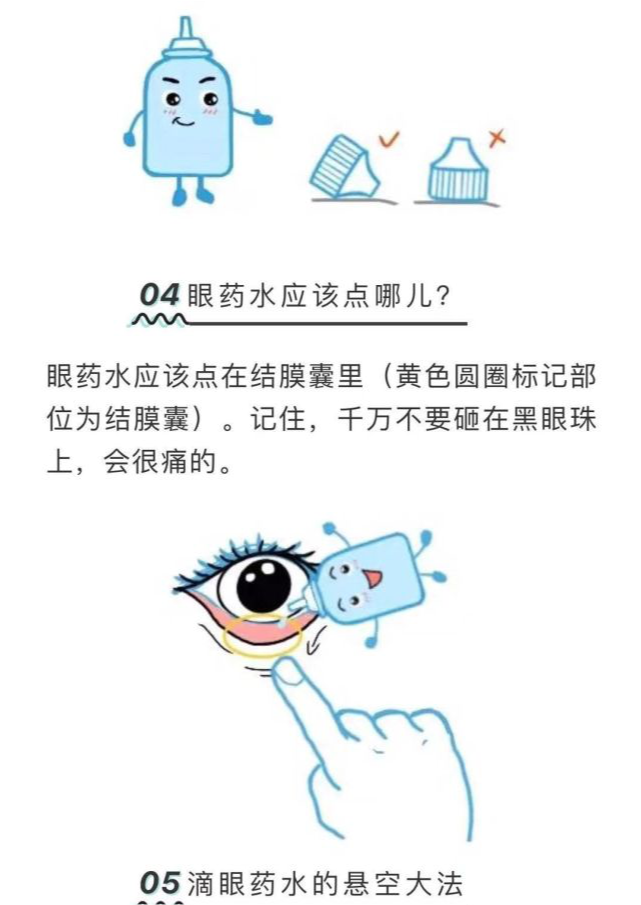 04 眼药水应该点哪儿?

眼药水应该点在结膜囊里（黄色圆圈标记部位为结膜囊）。记住，千万不要砸在黑眼珠上，会很痛的。

05 滴眼药水的悬空大法