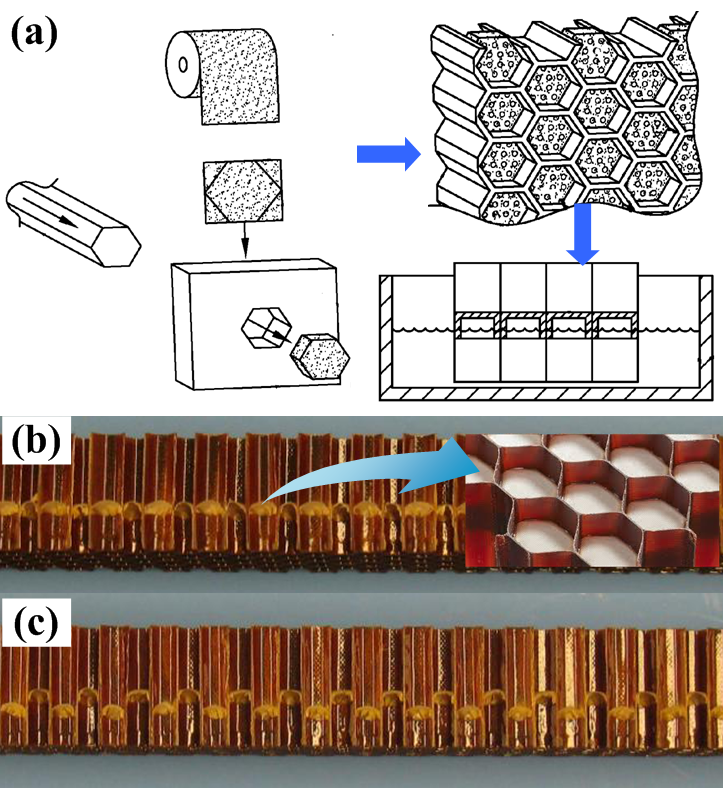 (a)

(b)

(c)