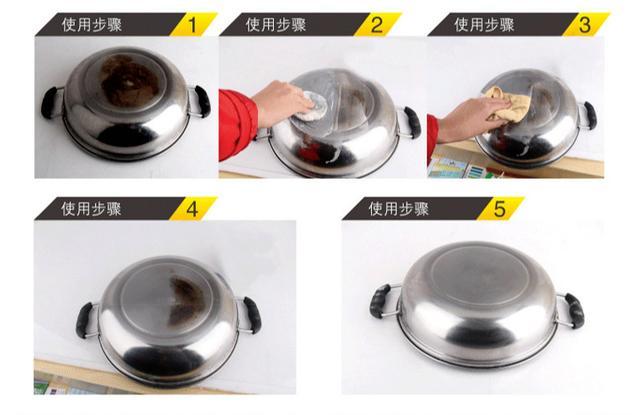 使用步骤 1

使用步骤 2

使用步骤 3

使用步骤 4

使用步骤 5