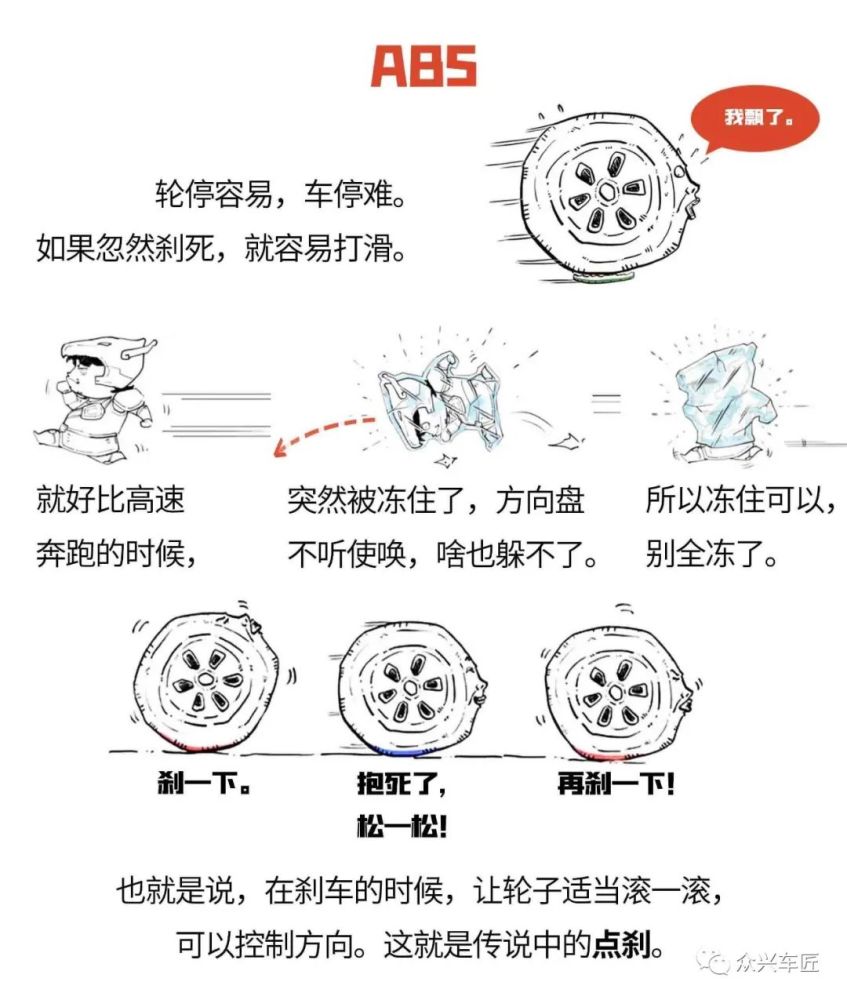 ABS

我飘了。

轮停容易，车停难。
如果忽然刹死，就容易打滑。

就好比高速奔跑的时候，

突然被冻住了，方向盘不听使唤，啥也躲不了。

所以冻住可以，别全冻了。

刹一下。

抱死了，松一松！

再刹一下！

也就是说，在刹车的时候，让轮子适当滚一滚，可以控制方向。这就是传说中的点刹。

众兴车匠