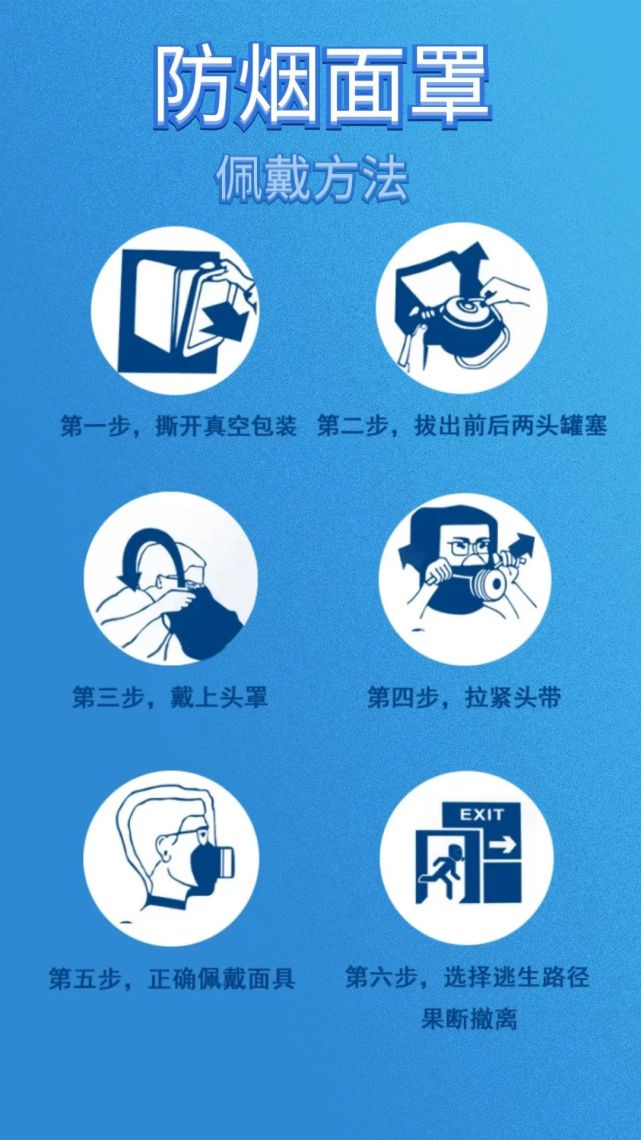 防烟面罩

佩戴方法

第一步，撕开真空包装

第二步，拔出前后两头罐塞

第三步，戴上头罩

第四步，拉紧头带

第五步，正确佩戴面具

EXIT

第六步，选择逃生路径果断撤离