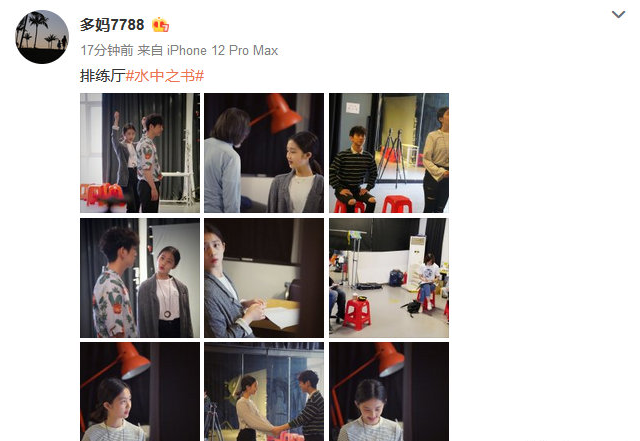 多妈7788

17分钟前 来自 iPhone 12 Pro Max

排练厅#水中之书#