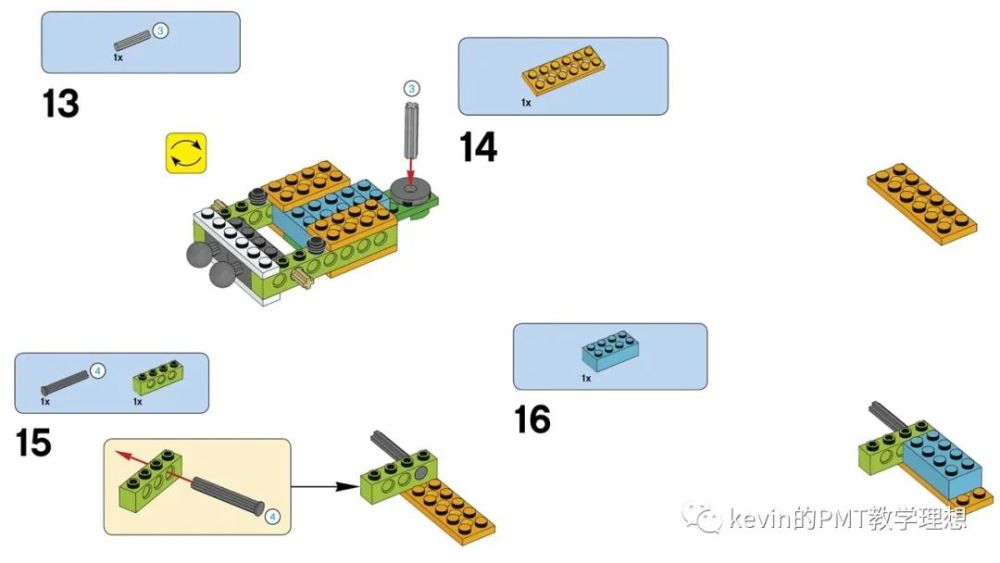 3
1x

13

3

1x

14

4
1x
1x

15

4

1x

16

kevin的PMT教学理想