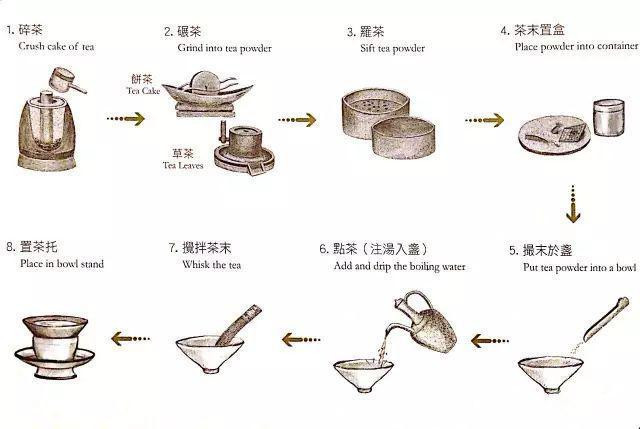 1. 碎茶
Crush cake of tea

2. 碾茶
Grind into tea powder

餅茶
Tea Cake

草茶
Tea Leaves

3. 羅茶
Sift tea powder

4. 茶末置盒
Place powder into container

5. 撮末於盞
Put tea powder into a bowl

6. 點茶（注湯入盞）
Add and drip the boiling water

7. 攪拌茶末
Whisk the tea

8. 置茶托
Place in bowl stand