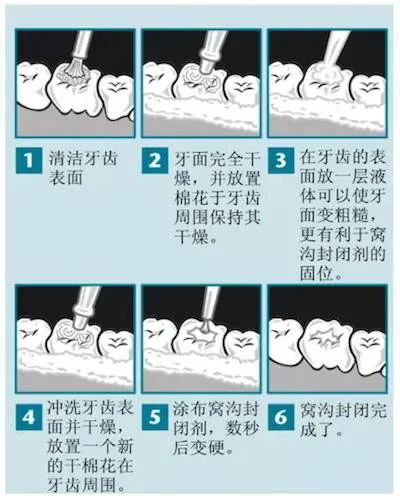 1 清洁牙齿表面

2 牙面完全干燥，并放置棉花于牙齿周围保持其干燥。

3 在牙齿的表面放一层液体可以使牙面变粗糙，更有利于窝沟封闭剂的固位。

4 冲洗牙齿表面并干燥，放置一个新的干棉花在牙齿周围。

5 涂布窝沟封闭剂，数秒后变硬。

6 窝沟封闭完成了。