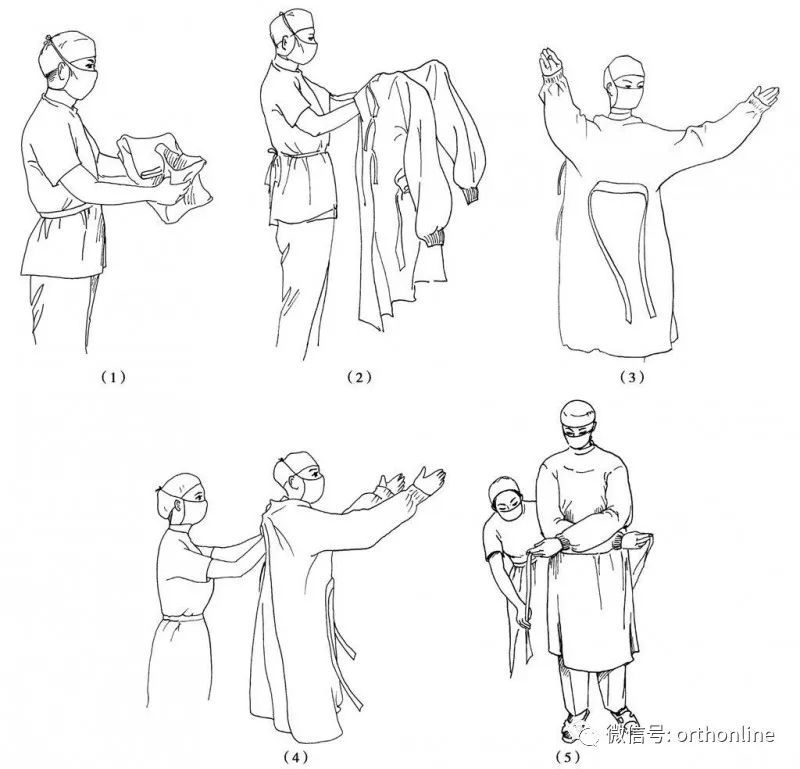 (1)

(2)

(3)

(4)

(5)

微信号: orthonline