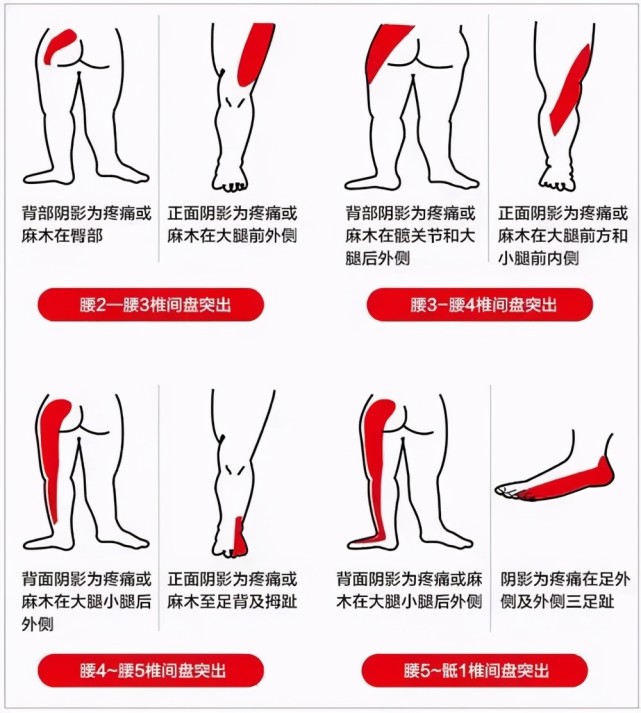 背部阴影为疼痛或麻木在臀部

正面阴影为疼痛或麻木在大腿前外侧

腰2—腰3椎间盘突出

背部阴影为疼痛或麻木在髋关节和大腿后外侧

正面阴影为疼痛或麻木在大腿前方和小腿前内侧

腰3-腰4椎间盘突出

背面阴影为疼痛或麻木在大腿小腿后外侧

正面阴影为疼痛或麻木至足背及拇趾

腰4~腰5椎间盘突出

背面阴影为疼痛或麻木在大腿小腿后外侧

阴影为疼痛在足外侧及外侧三足趾

腰5~骶1椎间盘突出