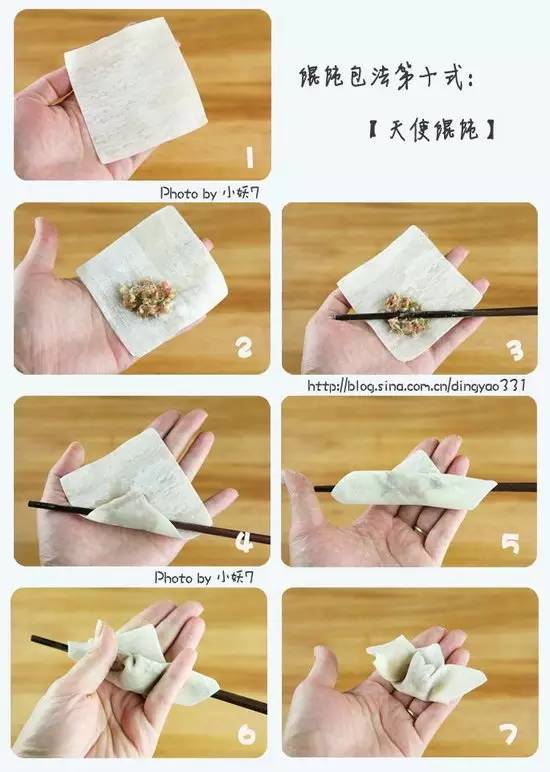 馄饨包法第十式:

【天使馄饨】

1

Photo by 小妖7

2

3

http://blog.sina.com.cn/dingyao331

4

5

Photo by 小妖7

6

7