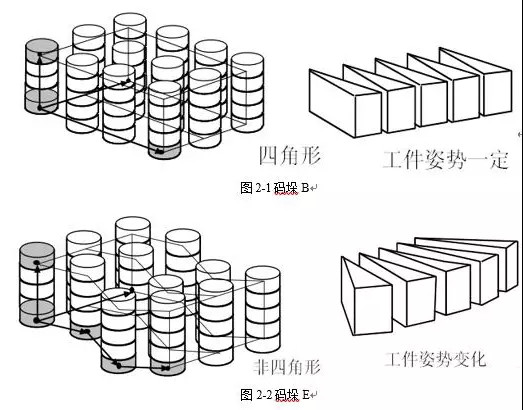 四角形

工件姿势一定

图 2-1 码垛 B

非四角形

工件姿势变化

图 2-2 码垛 E