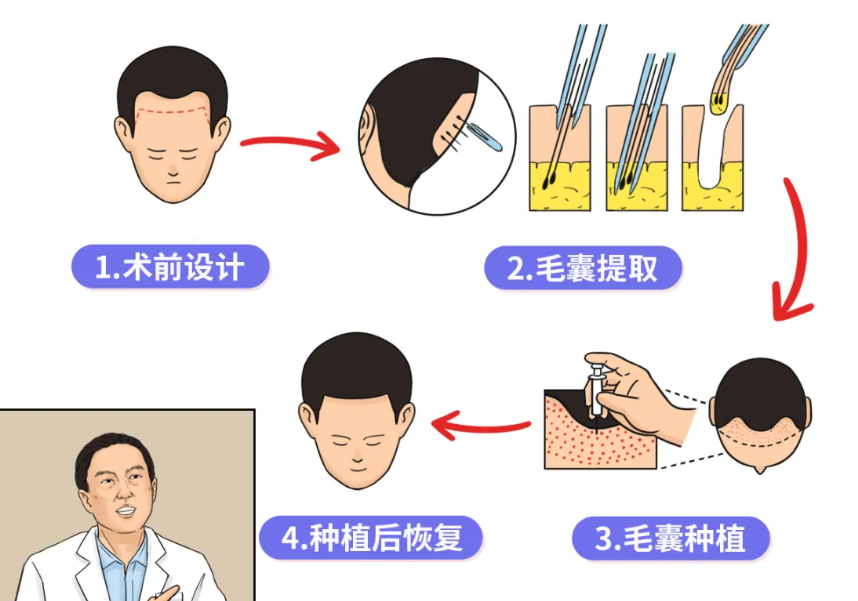 1.术前设计

2.毛囊提取

3.毛囊种植

4.种植后恢复