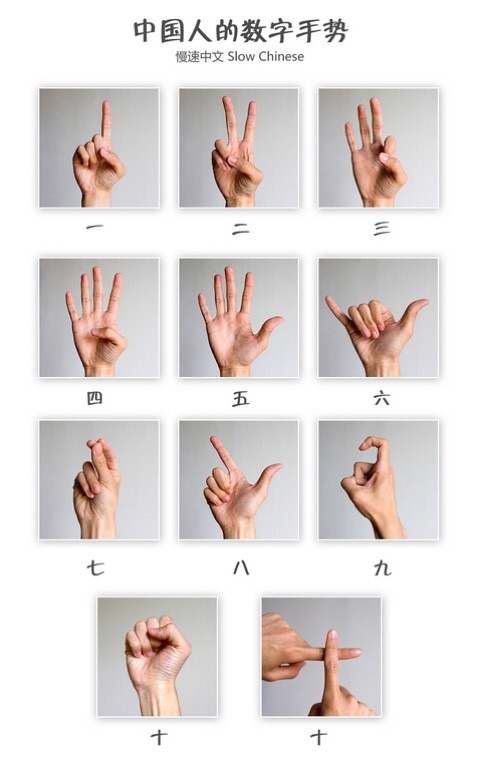 中国人的数字手势
慢速中文 Slow Chinese

一

二

三

四

五

六

七

八

九

十

十