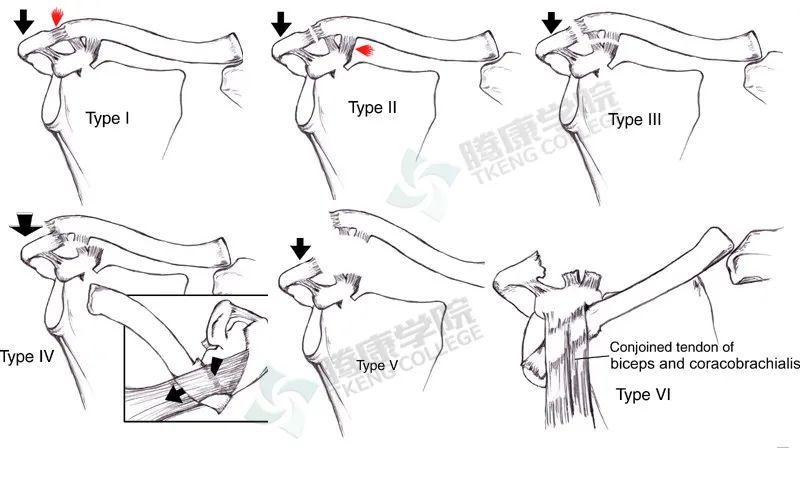 Type I

Type II

Type III

腾康学院 TKENG COLLEGE

Type IV

Type V

腾康学院 TKENG COLLEGE

Conjoined tendon of biceps and coracobrachialis

Type VI