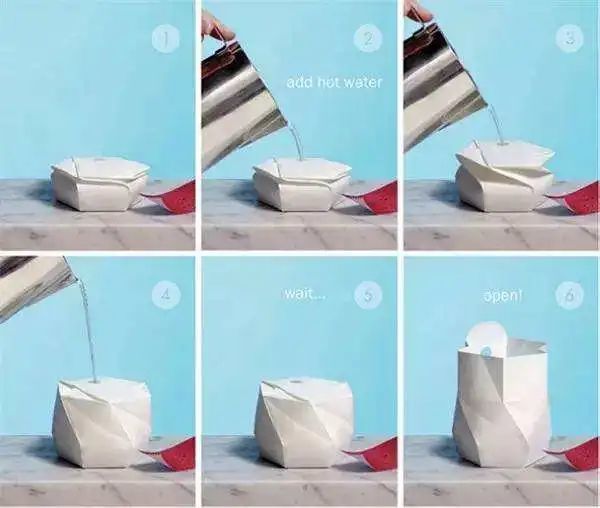 1

2
add hot water

3

4

wait...
5

open!
6