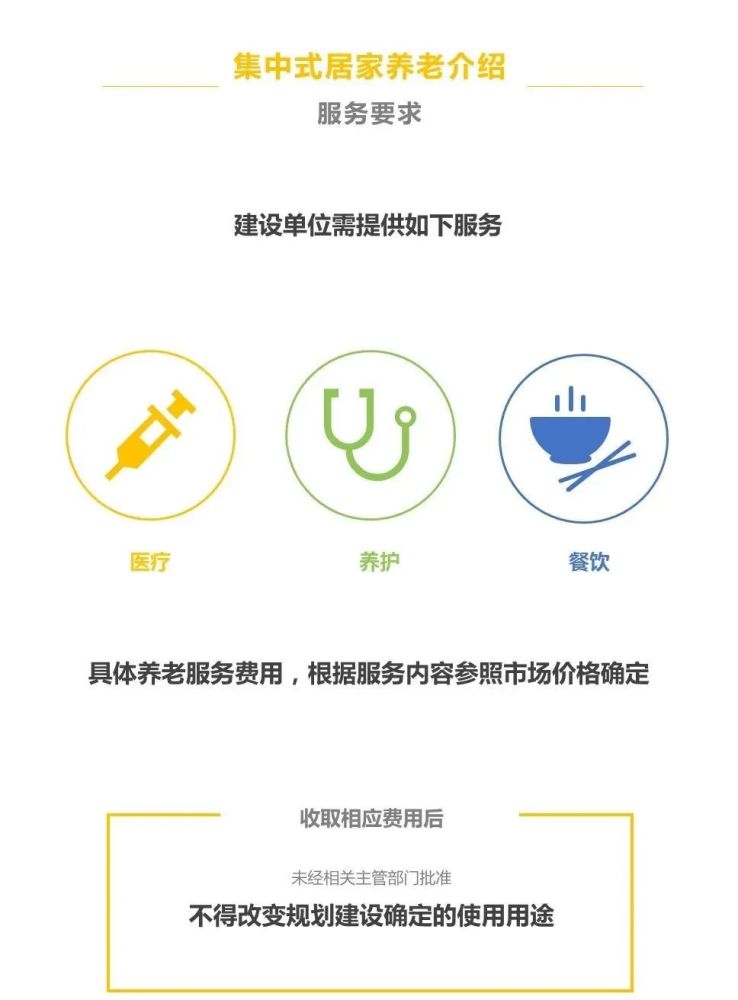 集中式居家养老介绍

服务要求

建设单位需提供如下服务

医疗

养护

餐饮

具体养老服务费用，根据服务内容参照市场价格确定

收取相应费用后

未经相关主管部门批准

不得改变规划建设确定的使用用途