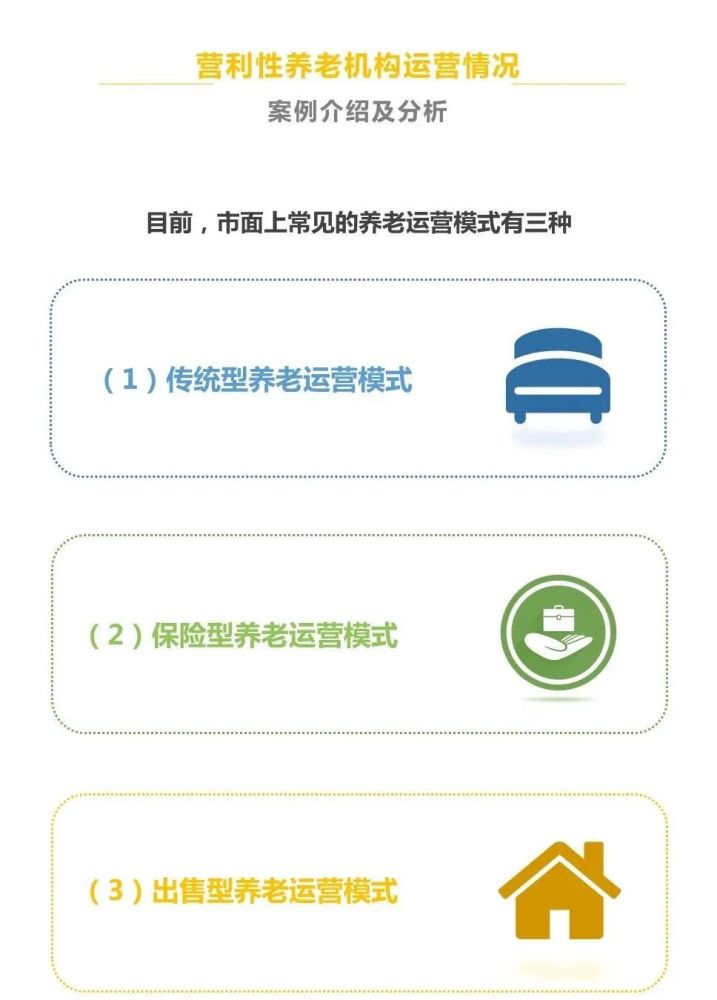 营利性养老机构运营情况

案例介绍及分析

目前，市面上常见的养老运营模式有三种

（1）传统型养老运营模式

（2）保险型养老运营模式

（3）出售型养老运营模式