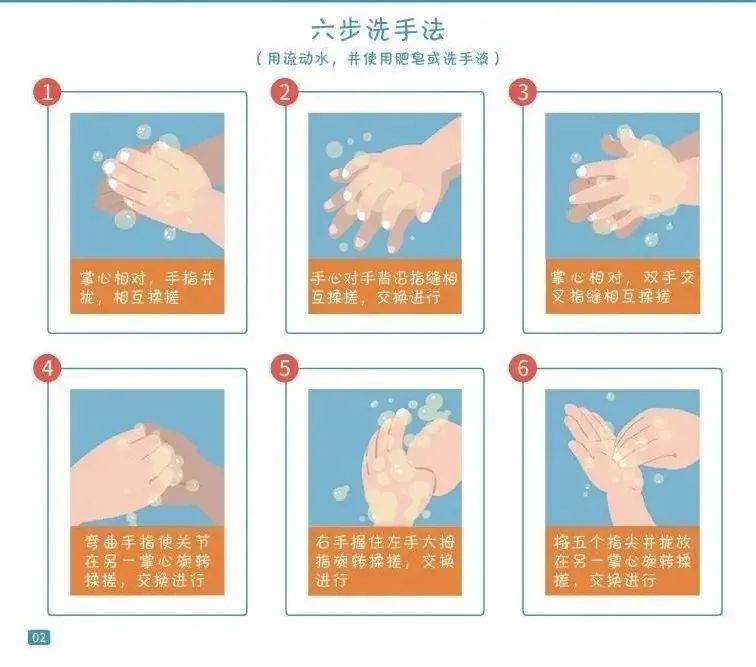 六步洗手法

（用流动水，并使用肥皂或洗手液）

1

掌心相对，手指并拢，相互揉搓

2

手心对手背沿指缝相互揉搓，交换进行

3

掌心相对，双手交叉指缝相互揉搓

4

弯曲手指使关节在另一掌心旋转揉搓，交换进行

5

右手握住左手大拇指旋转揉搓，交换进行

6

将五个指尖并拢放在另一掌心旋转揉搓，交换进行

02