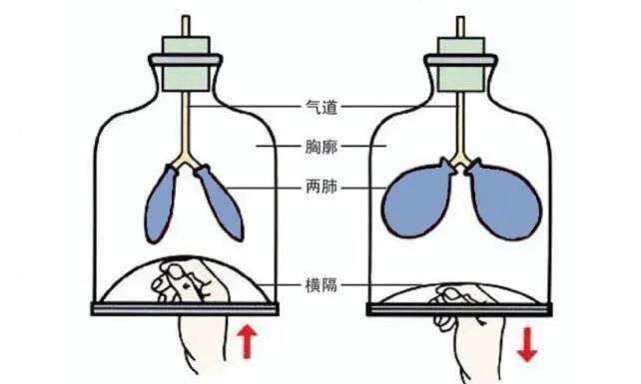 气道
胸廓
两肺
横隔