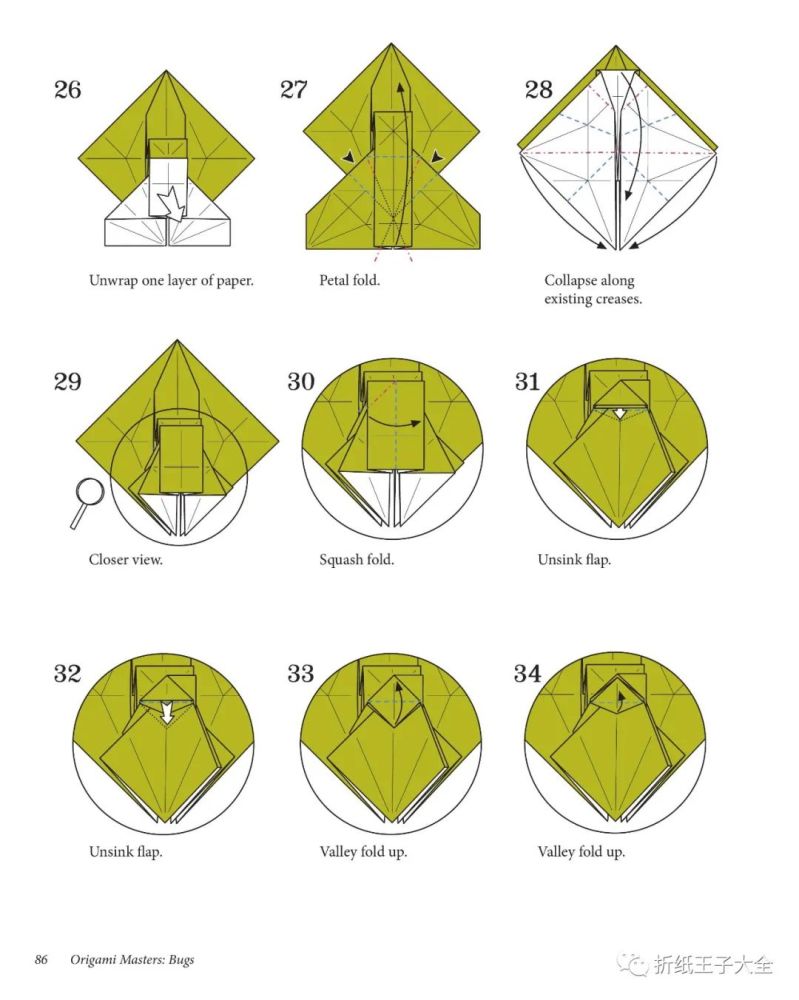 26

Unwrap one layer of paper.

27

Petal fold.

28

Collapse along existing creases.

29

Closer view.

30

Squash fold.

31

Unsink flap.

32

Unsink flap.

33

Valley fold up.

34

Valley fold up.

86 Origami Masters: Bugs

折纸王子大全