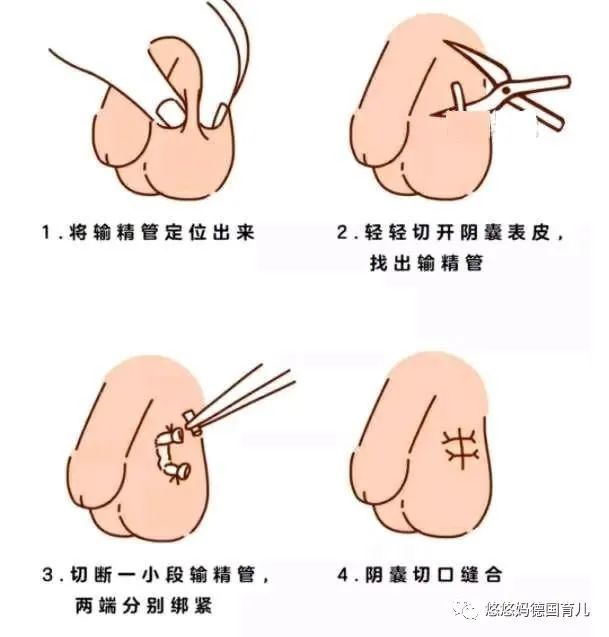 1.将输精管定位出来

2.轻轻切开阴囊表皮，找出输精管

3.切断一小段输精管，两端分别绑紧

4.阴囊切口缝合

悠悠妈德国育儿