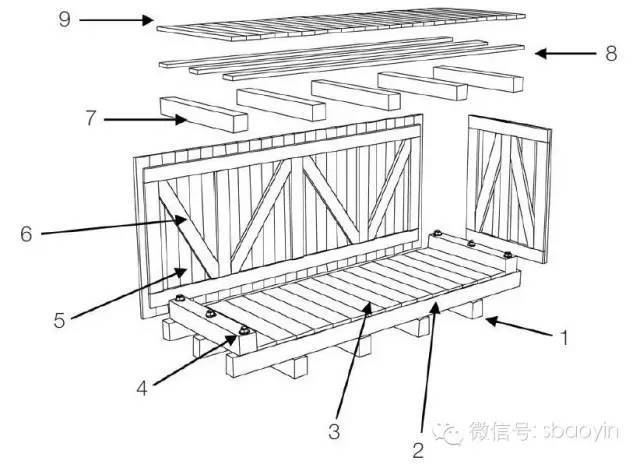 9
8
7
6
5
4
3
2
1
微信号: sbaoyin