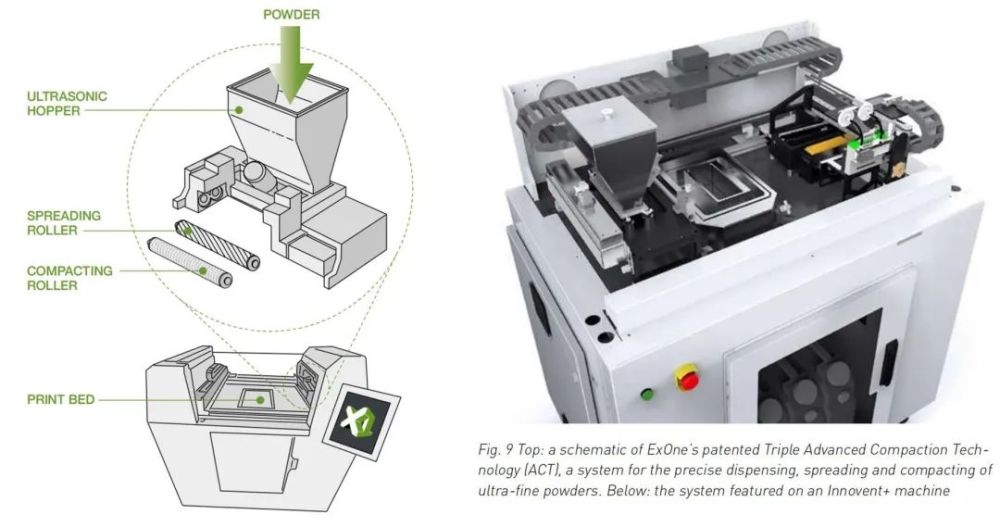 POWDER

ULTRASONIC HOPPER

SPREADING ROLLER

COMPACTING ROLLER

PRINT BED

Fig. 9 Top: a schematic of ExOne's patented Triple Advanced Compaction Technology (ACT), a system for the precise dispensing, spreading and compacting of ultra-fine powders. Below: the system featured on an Innovent+ machine