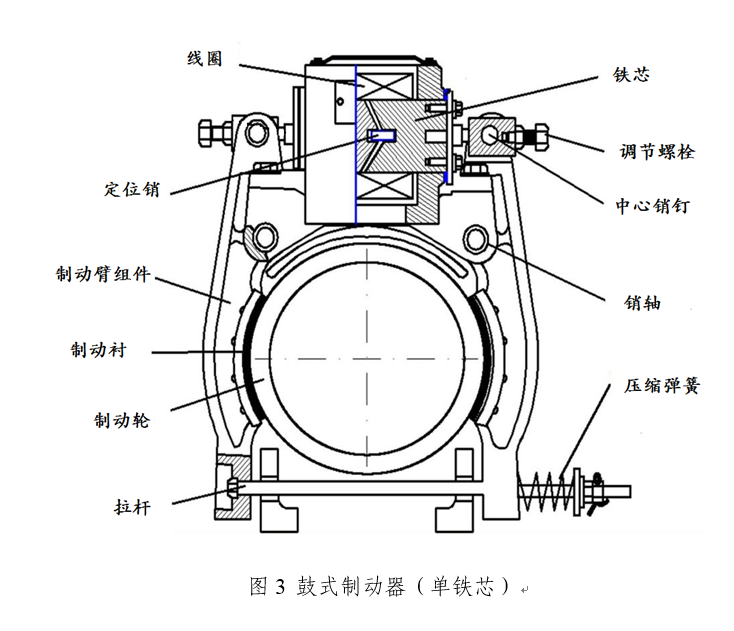 线圈
铁芯
调节螺栓
定位销
中心销钉
制动臂组件
销轴
制动衬
压缩弹簧
制动轮
拉杆

图 3 鼓式制动器（单铁芯）