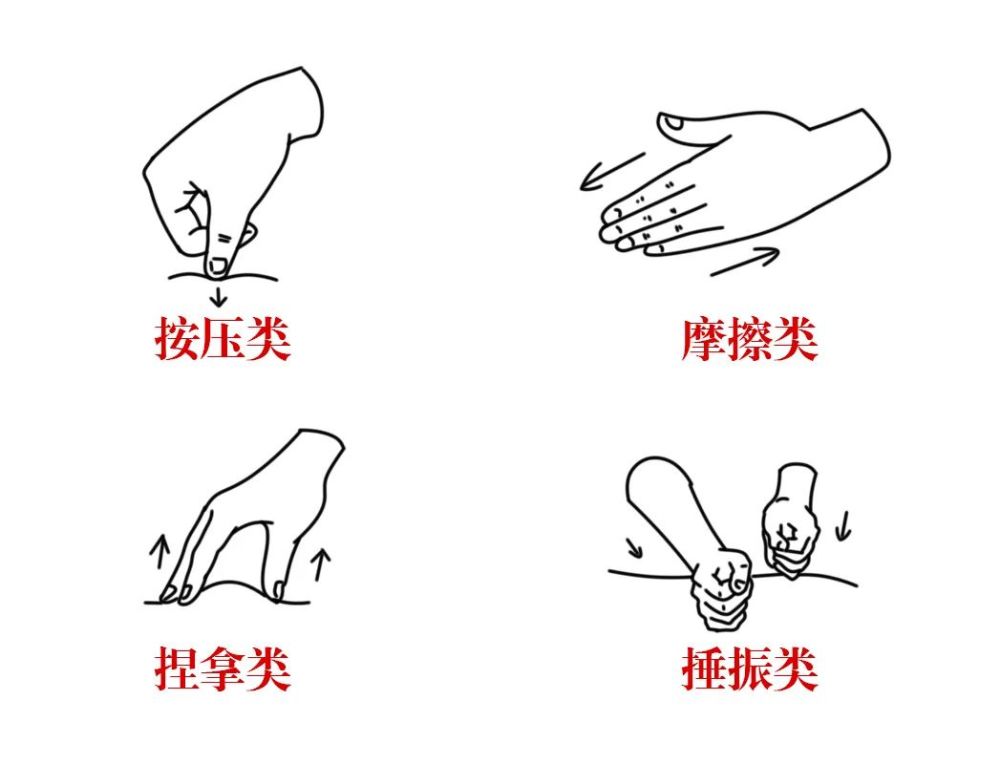 按压类

摩擦类

捏拿类

捶振类