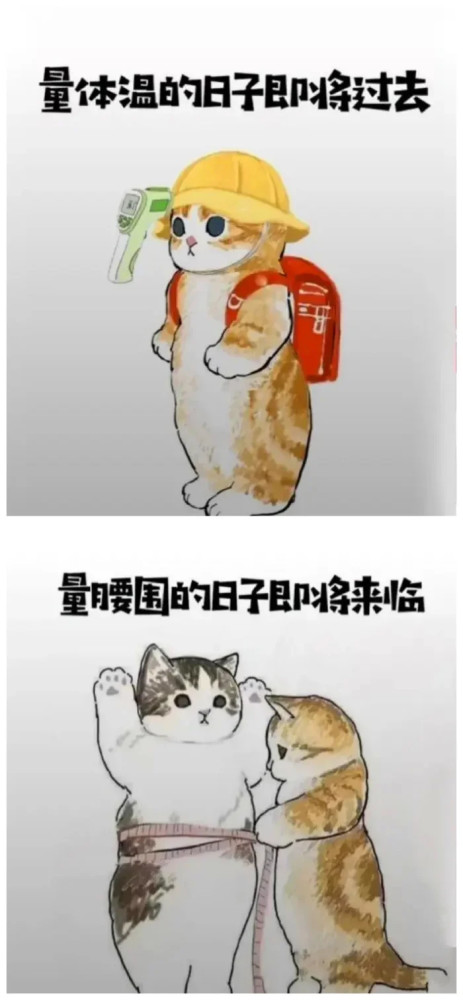 量体温的日子即将过去

量腰围的日子即将来临