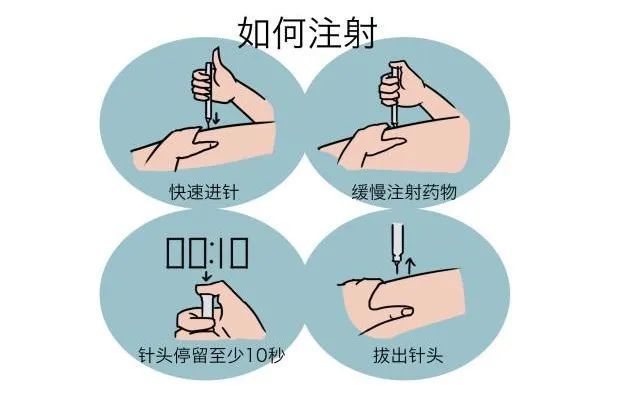 如何注射

快速进针

缓慢注射药物

00:10

针头停留至少10秒

拔出针头