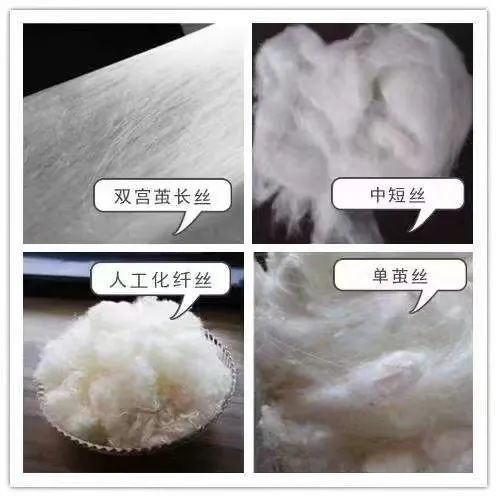 双宫茧长丝

中短丝

人工化纤丝

单茧丝