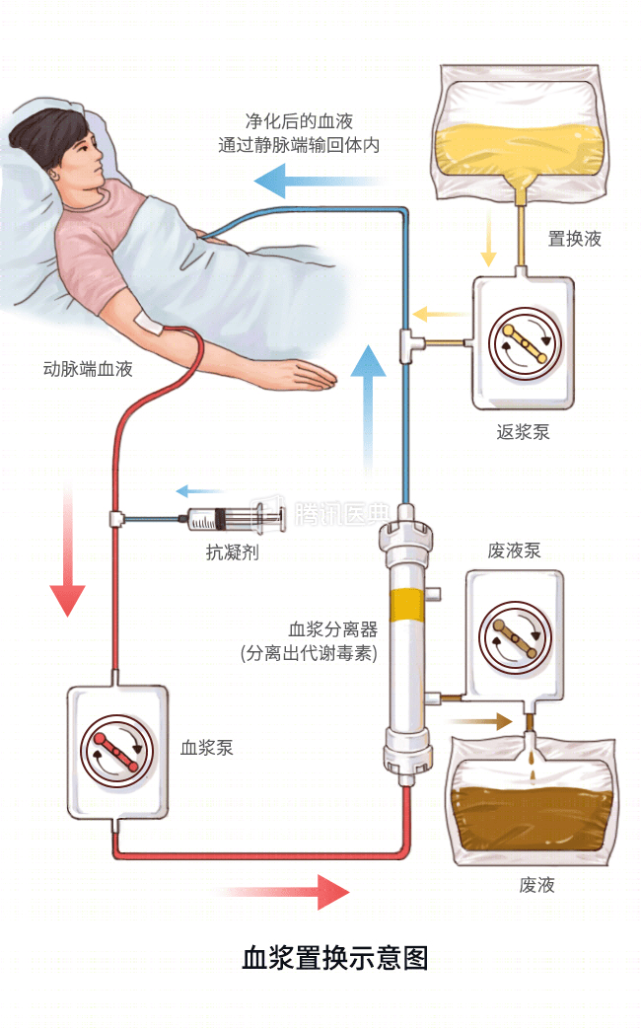 净化后的血液
通过静脉端输回体内

置换液

动脉端血液

返浆泵

腾讯医典

抗凝剂

废液泵

血浆分离器
(分离出代谢毒素)

血浆泵

废液

血浆置换示意图