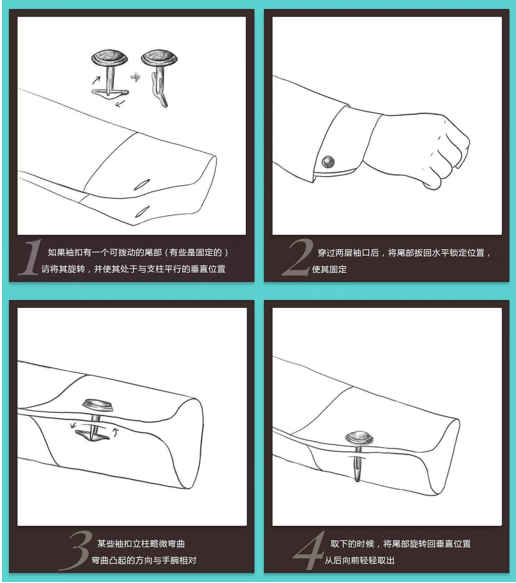 1 如果袖扣有一个可拨动的尾部（有些是固定的）
请将其旋转，并使其处于与支柱平行的垂直位置

2 穿过两层袖口后，将尾部扳回水平锁定位置，
使其固定

3 某些袖扣立柱略微弯曲
弯曲凸起的方向与手腕相对

4 取下的时候，将尾部旋转回垂直位置
从后向前轻轻取出