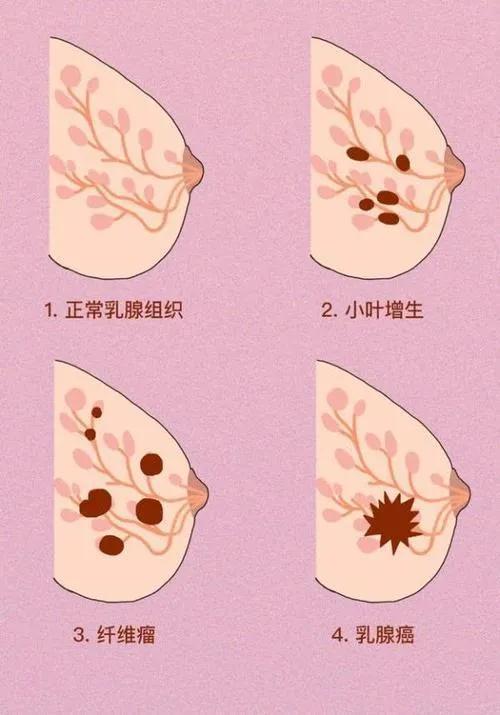 1. 正常乳腺组织

2. 小叶增生

3. 纤维瘤

4. 乳腺癌