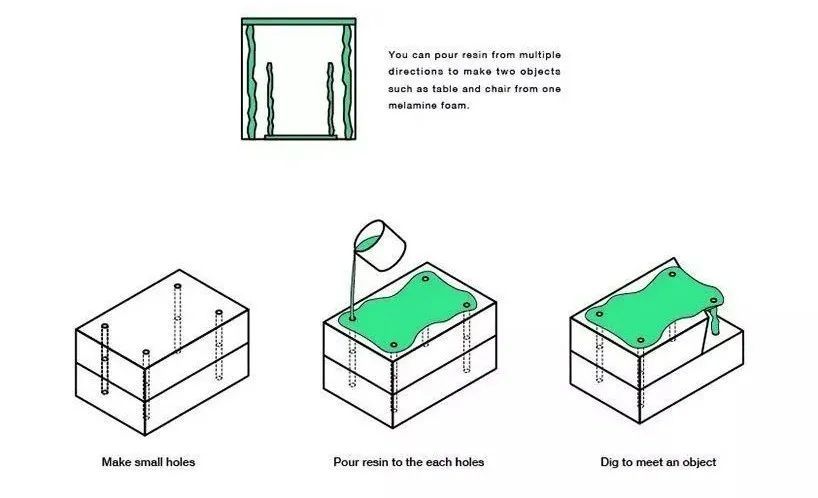 You can pour resin from multiple directions to make two objects such as table and chair from one melamine foam.

Make small holes

Pour resin to the each holes

Dig to meet an object