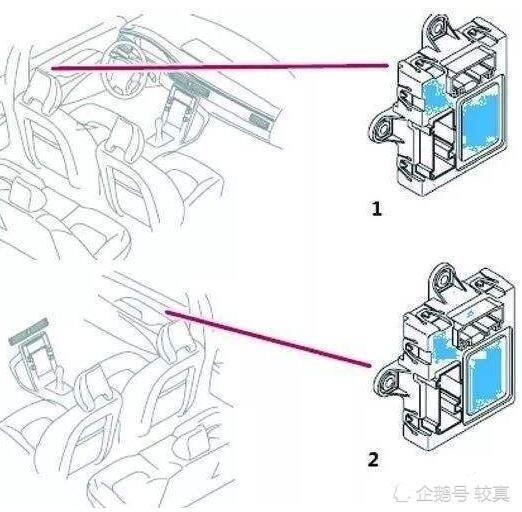 1

2

企鹅号 较真