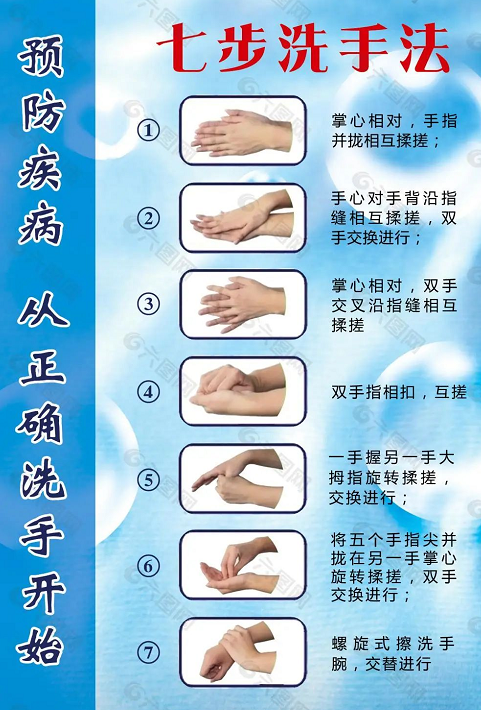 预防疾病 从正确洗手开始

七步洗手法

①

掌心相对，手指并拢相互揉搓；

②

手心对手背沿指缝相互揉搓，双手交换进行；

③

掌心相对，双手交叉沿指缝相互揉搓

④

双手指相扣，互搓

⑤

一手握另一手大拇指旋转揉搓，交换进行；

⑥

将五个手指尖并拢在另一手掌心旋转揉搓，双手交换进行；

⑦

螺旋式擦洗手腕，交替进行