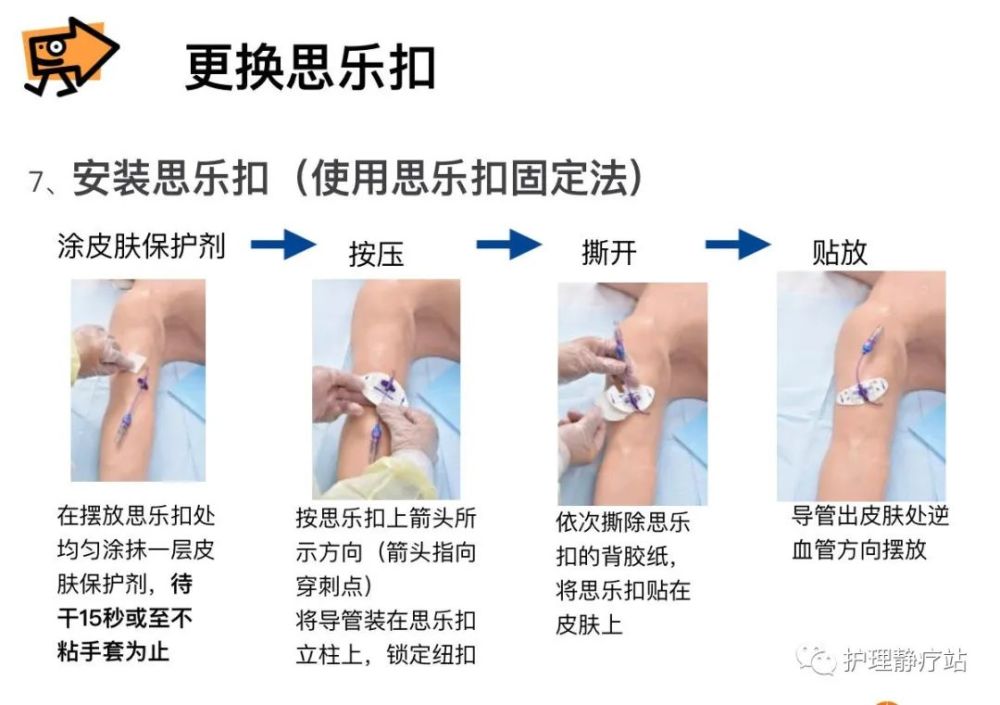 更换思乐扣

7、安装思乐扣（使用思乐扣固定法）

涂皮肤保护剂

按压

撕开

贴放

在摆放思乐扣处均匀涂抹一层皮肤保护剂，待干15秒或至不粘手套为止

按思乐扣上箭头所示方向（箭头指向穿刺点）
将导管装在思乐扣立柱上，锁定纽扣

依次撕除思乐扣的背胶纸，将思乐扣贴在皮肤上

导管出皮肤处逆血管方向摆放

护理静疗站