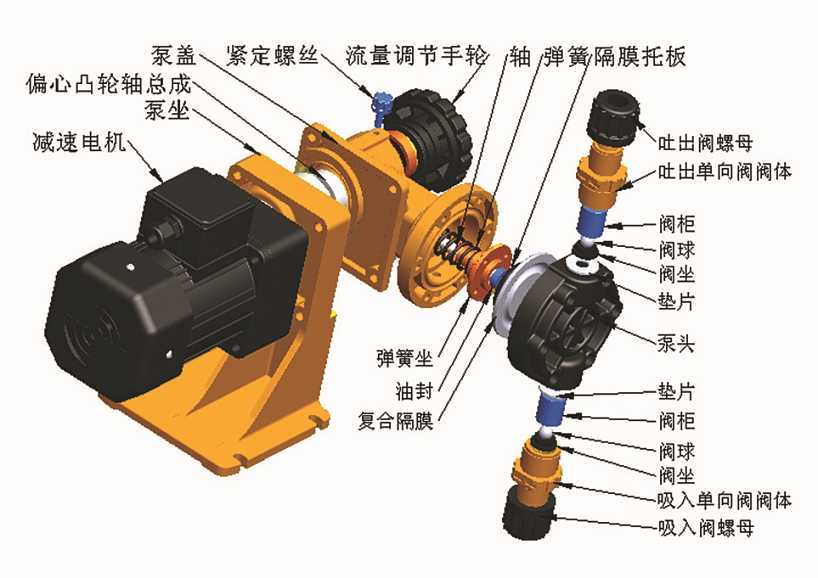 泵盖
紧定螺丝
流量调节手轮
轴
弹簧
隔膜托板
偏心凸轮轴总成
泵坐
减速电机
吐出阀螺母
吐出单向阀阀体
阀柜
阀球
阀坐
垫片
泵头
弹簧坐
油封
复合隔膜
垫片
阀柜
阀球
阀坐
吸入单向阀阀体
吸入阀螺母