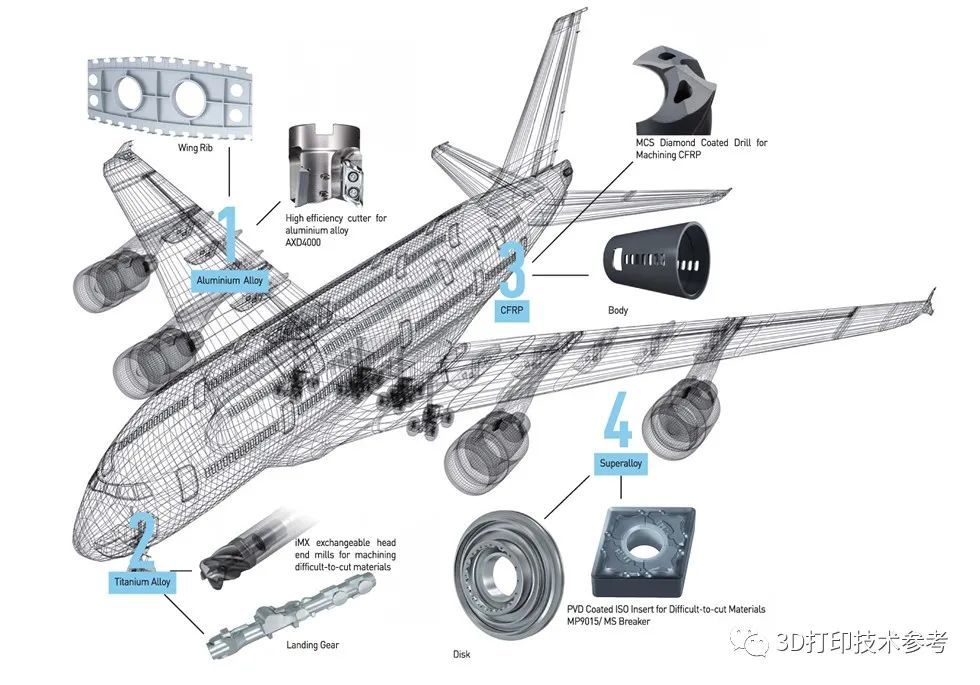 Wing Rib

High efficiency cutter for aluminium alloy AXD4000

1
Aluminium Alloy

MCS Diamond Coated Drill for Machining CFRP

3
CFRP

Body

4
Superalloy

2
Titanium Alloy

iMX exchangeable head end mills for machining difficult-to-cut materials

Landing Gear

Disk

PVD Coated ISO Insert for Difficult-to-cut Materials MP9015/ MS Breaker

3D打印技术参考