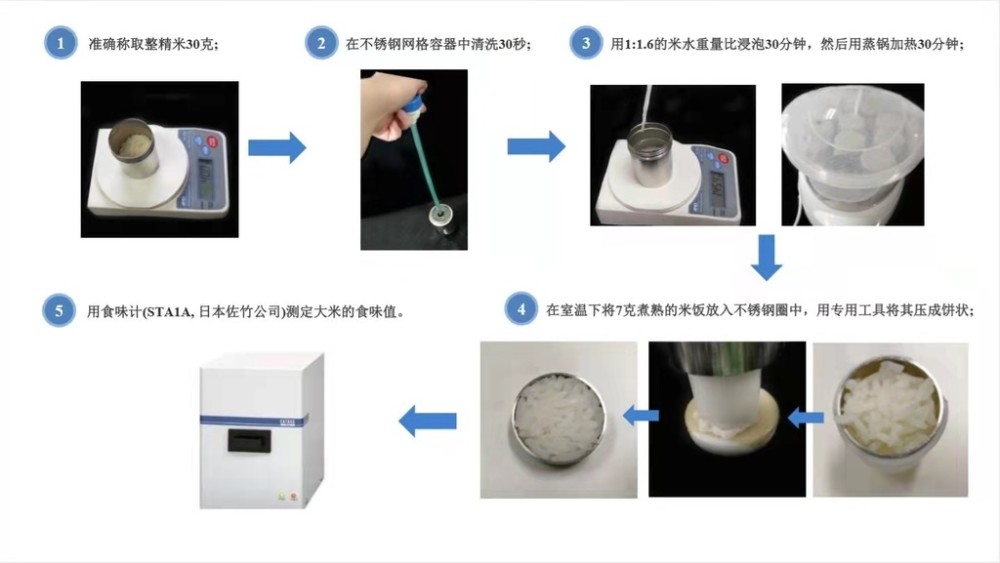 1 准确称取整精米30克;

2 在不锈钢网格容器中清洗30秒;

3 用1:1.6的米水重量比浸泡30分钟，然后用蒸锅加热30分钟;

4 在室温下将7克煮熟的米饭放入不锈钢圈中，用专用工具将其压成饼状;

5 用食味计(STA1A, 日本佐竹公司)测定大米的食味值。