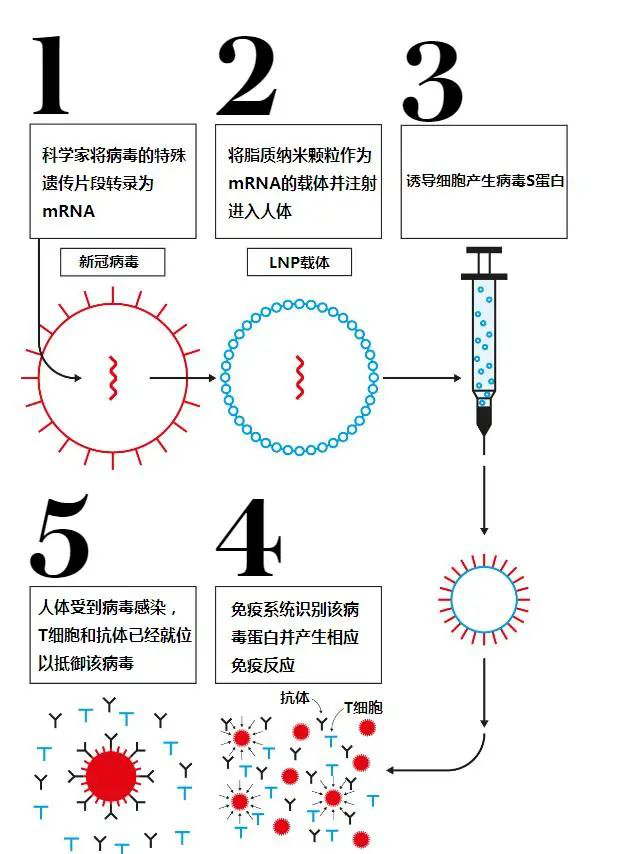 1

科学家将病毒的特殊遗传片段转录为mRNA

新冠病毒

2

将脂质纳米颗粒作为mRNA的载体并注射进入人体

LNP载体

3

诱导细胞产生病毒S蛋白

5

人体受到病毒感染，T细胞和抗体已经就位以抵御该病毒

4

免疫系统识别该病毒蛋白并产生相应免疫反应

抗体

T细胞