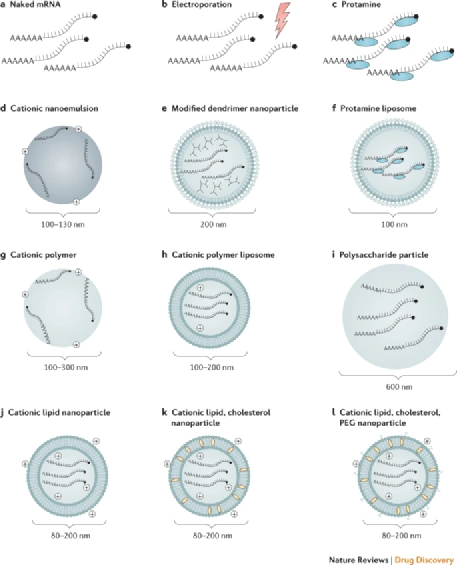 a Naked mRNA

AAAAAA
AAAAAA
AAAAAA

b Electroporation

AAAAAA
AAAAAA
AAAAAA

c Protamine

AAAAAA
AAAAAA
AAAAAA

d Cationic nanoemulsion

100–130 nm

e Modified dendrimer nanoparticle

200 nm

f Protamine liposome

100 nm

g Cationic polymer

100–300 nm

h Cationic polymer liposome

100–200 nm

i Polysaccharide particle

600 nm

j Cationic lipid nanoparticle

80–200 nm

k Cationic lipid, cholesterol nanoparticle

80–200 nm

l Cationic lipid, cholesterol, PEG nanoparticle

80–200 nm

Nature Reviews | Drug Discovery