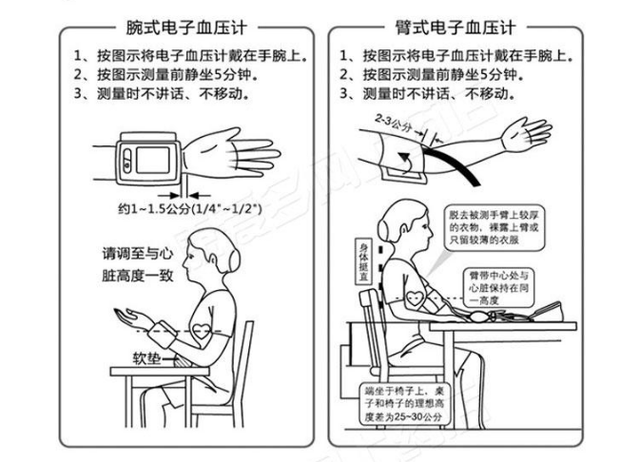 腕式电子血压计

1、按图示将电子血压计戴在手腕上。
2、按图示测量前静坐5分钟。
3、测量时不讲话、不移动。

约1~1.5公分(1/4"~1/2")

请调至与心脏高度一致

软垫

臂式电子血压计

1、按图示将电子血压计戴在手腕上。
2、按图示测量前静坐5分钟。
3、测量时不讲话、不移动。

2-3公分

脱去被测手臂上较厚的衣物，裸露上臂或只留较薄的衣服

身体挺直

臂带中心处与心脏保持在同一高度

端坐于椅子上，桌子和椅子的理想高度差为25~30公分