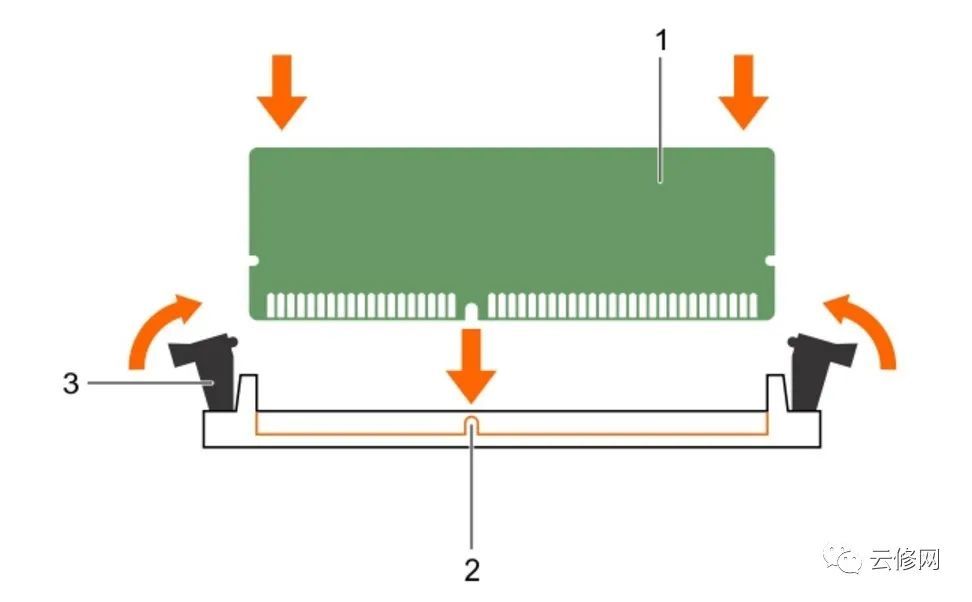 1

3

2

云修网