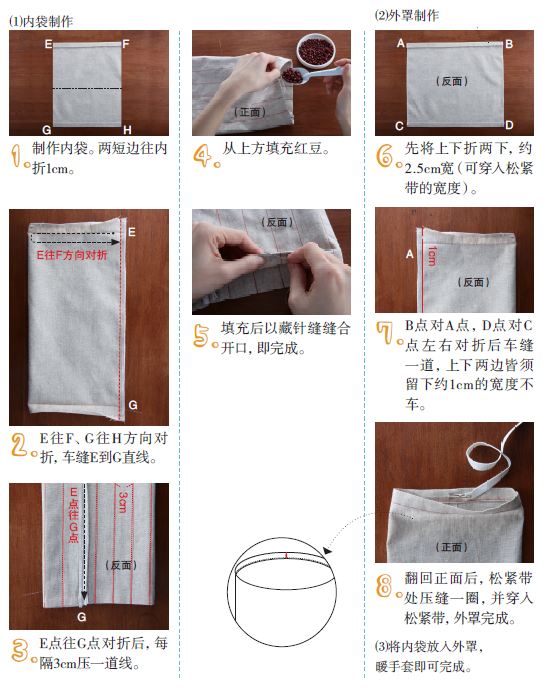 (1)内袋制作

E F G H

1. 制作内袋。两短边往内折1cm。

E
E往F方向对折
G

2. E往F、G往H方向对折，车缝E到G直线。

E点往G点
3cm
(反面)
G

3. E点往G点对折后，每隔3cm压一道线。

(正面)

4. 从上方填充红豆。

(反面)

5. 填充后以藏针缝缝合开口，即完成。

(2)外罩制作

A B
(反面)
C D

6. 先将上下折两下，约2.5cm宽（可穿入松紧带的宽度）。

A
1cm
(反面)

7. B点对A点，D点对C点左右对折后车缝一道，上下两边皆须留下约1cm的宽度不车。

(正面)

8. 翻回正面后，松紧带处压缝一圈，并穿入松紧带，外罩完成。

(3)将内袋放入外罩，暖手套即可完成。