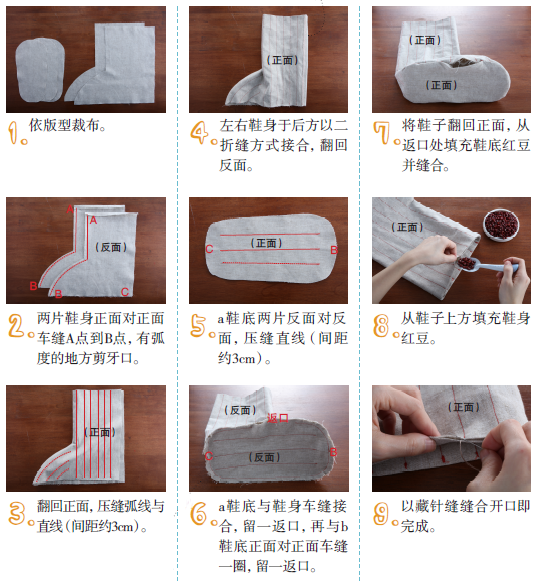 1. 依版型裁布。

A
A
（反面）
B
B
C

2. 两片鞋身正面对正面车缝A点到B点，有弧度的地方剪牙口。

（正面）

3. 翻回正面，压缝弧线与直线（间距约3cm）。

（正面）

4. 左右鞋身于后方以二折缝方式接合，翻回反面。

C
（正面）
B

5. a鞋底两片反面对反面，压缝直线（间距约3cm）。

（反面）
返口
C
（反面）
B

6. a鞋底与鞋身车缝接合，留一返口，再与b鞋底正面对正面车缝一圈，留一返口。

（正面）
（正面）

7. 将鞋子翻回正面，从返口处填充鞋底红豆并缝合。

（正面）

8. 从鞋子上方填充鞋身红豆。

（正面）

9. 以藏针缝缝合开口即完成。