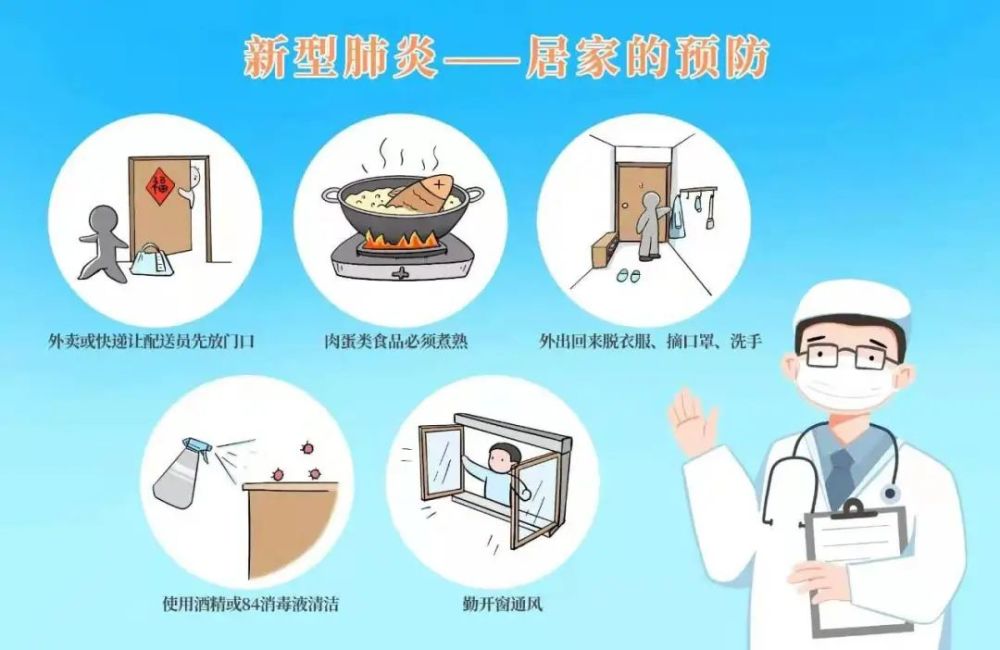 新型肺炎——居家的预防

福

外卖或快递让配送员先放门口

肉蛋类食品必须煮熟

外出回来脱衣服、摘口罩、洗手

使用酒精或84消毒液清洁

勤开窗通风