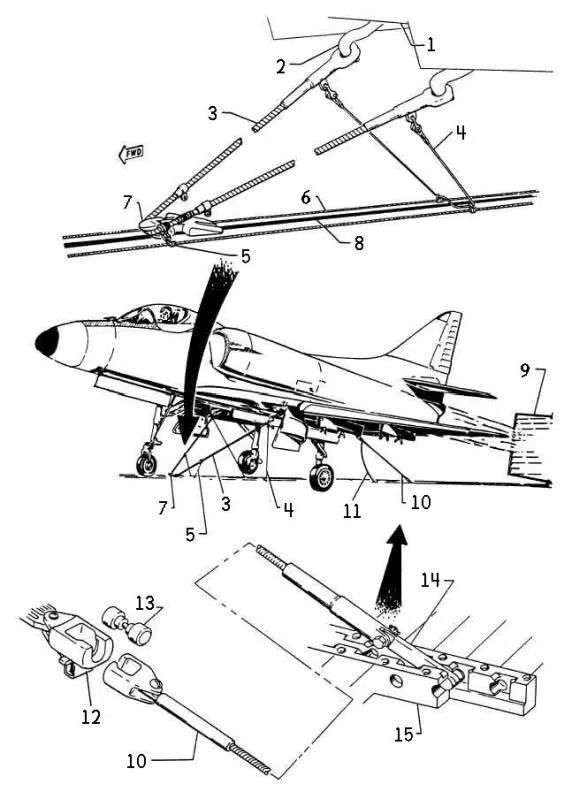 1
2
3
4
FWD
7
6
8
5
9
7
3
4
5
11
10
14
13
12
15
10